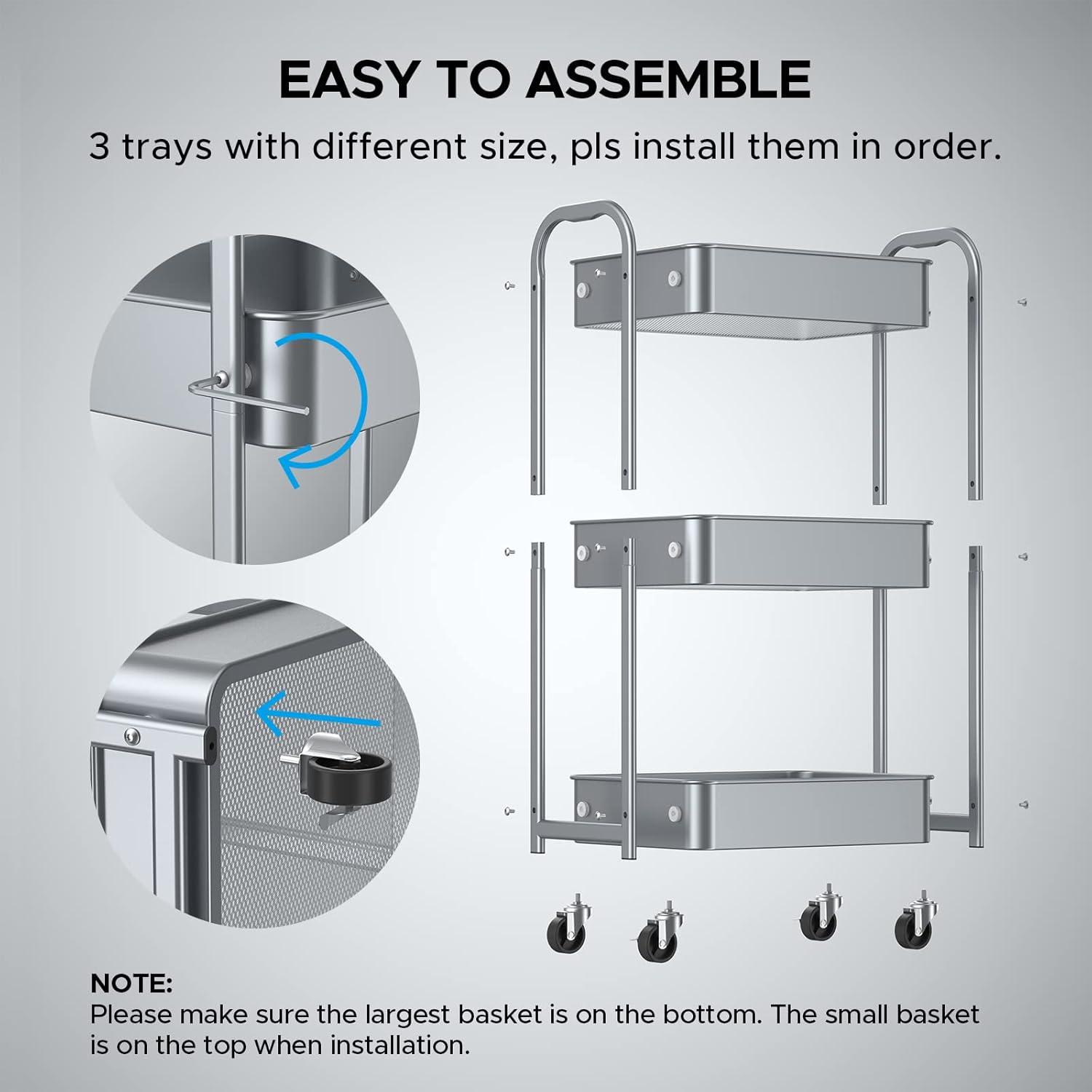 EASY TO ASSEMBLE

3 trays with different size, pls install them in order.

NOTE:
Please make sure the largest basket is on the bottom. The small basket is on the top when installation.