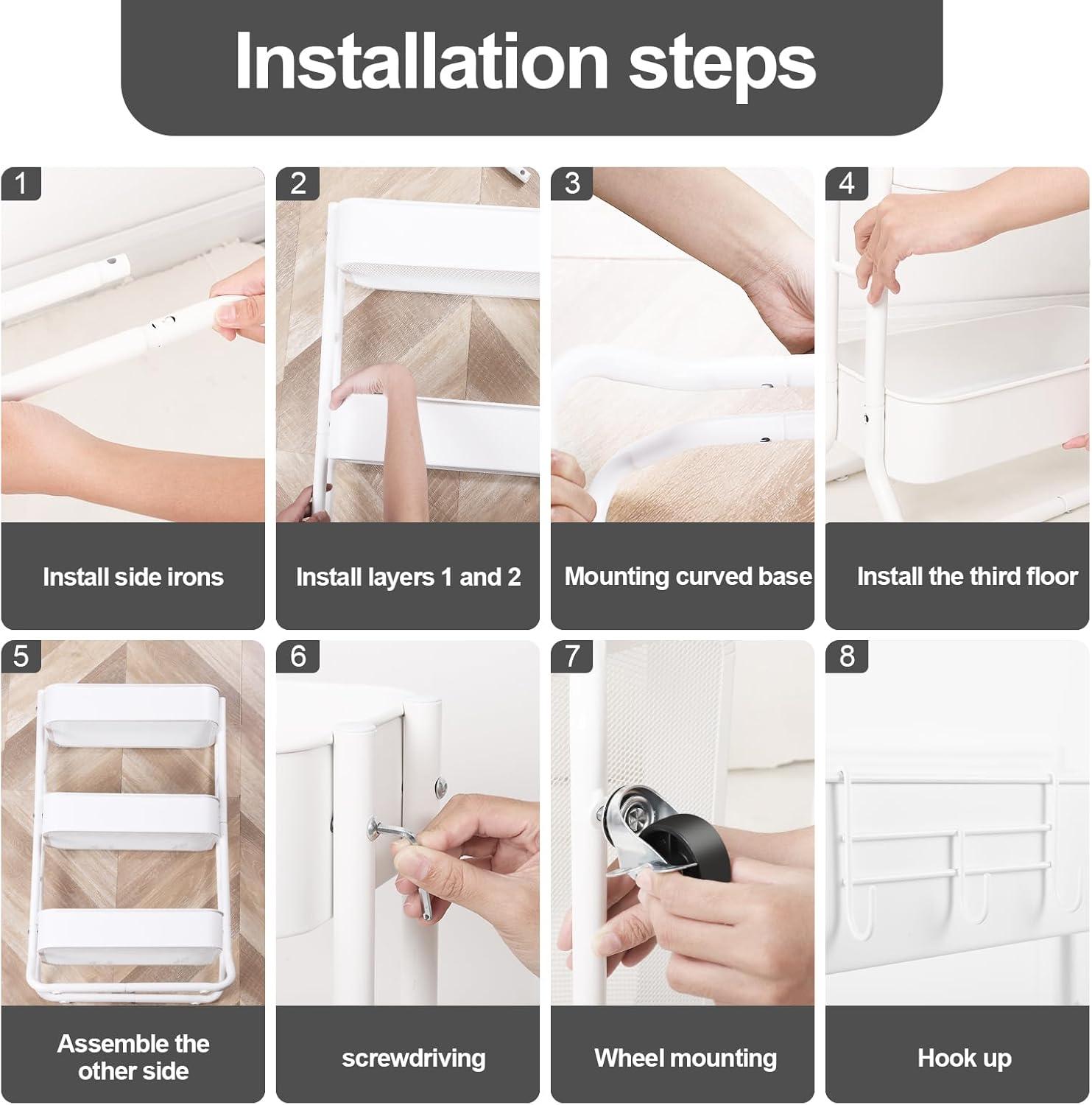 Installation steps

1

Install side irons

2

Install layers 1 and 2

3

Mounting curved base

4

Install the third floor

5

Assemble the other side

6

screwdriving

7

Wheel mounting

8

Hook up